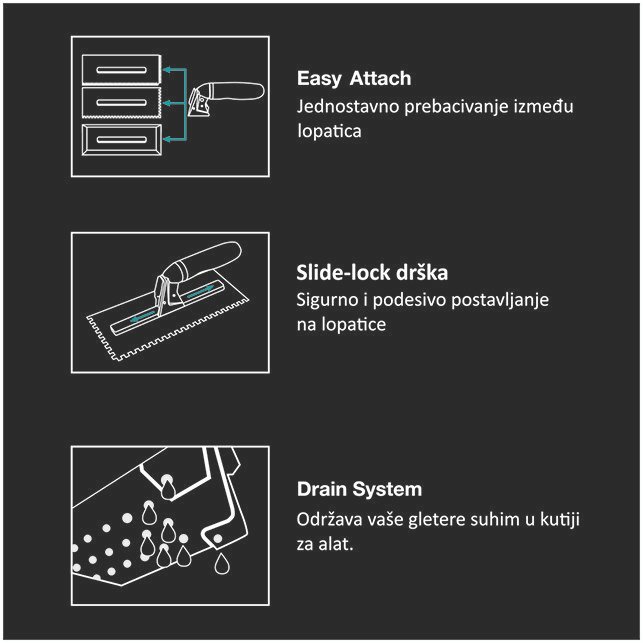 Easy Attach
Jednostavno prebacivanje između lopatica

Slide-lock drška
Sigurno i podesivo postavljanje na lopatice

Drain System
Održava vaše gletere suhim u kutiji za alat.